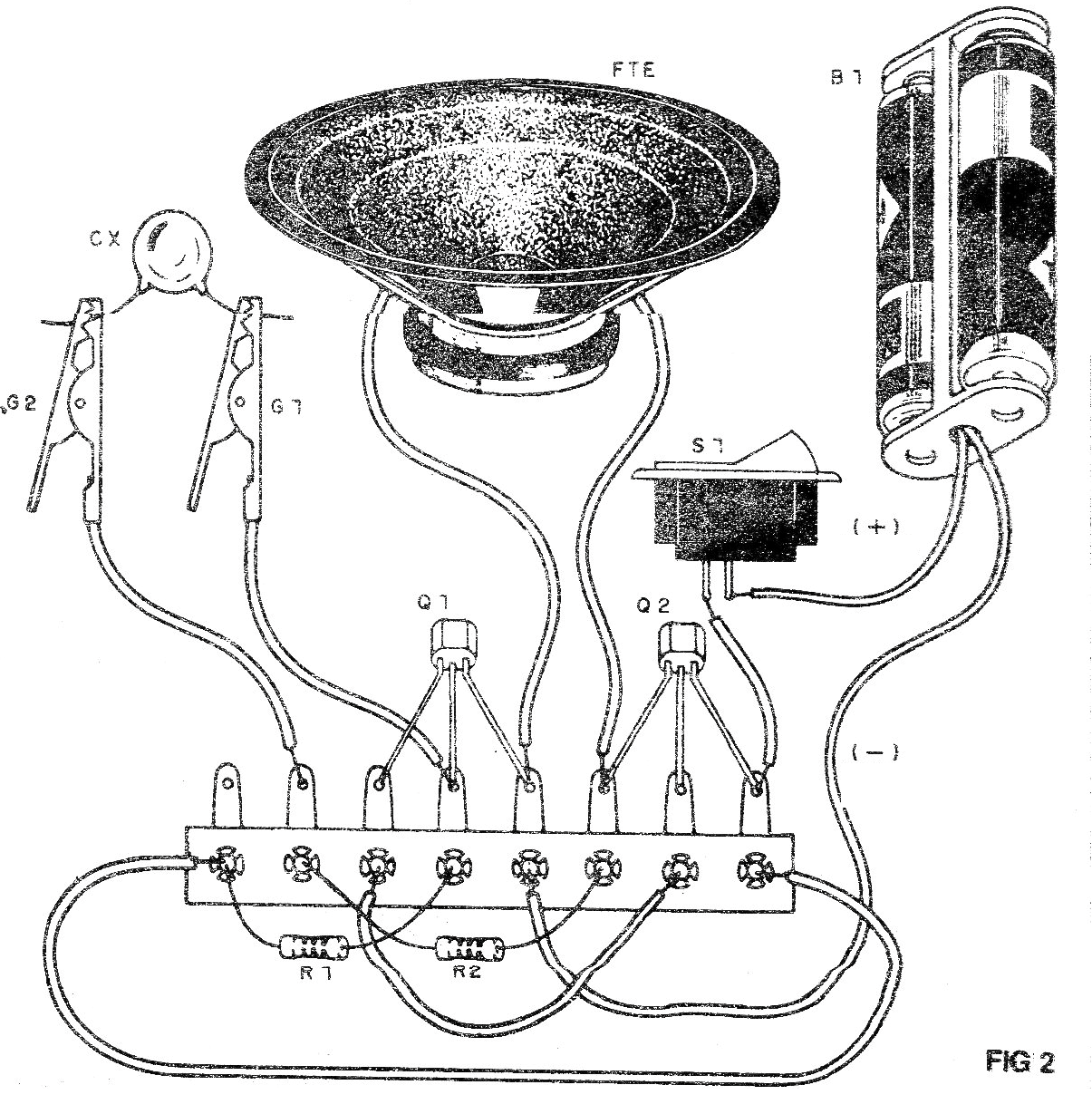 FTE
B1
CX
G2
G1
S1
(+)
Q1
Q2
(−)
R1
R2
FIG 2